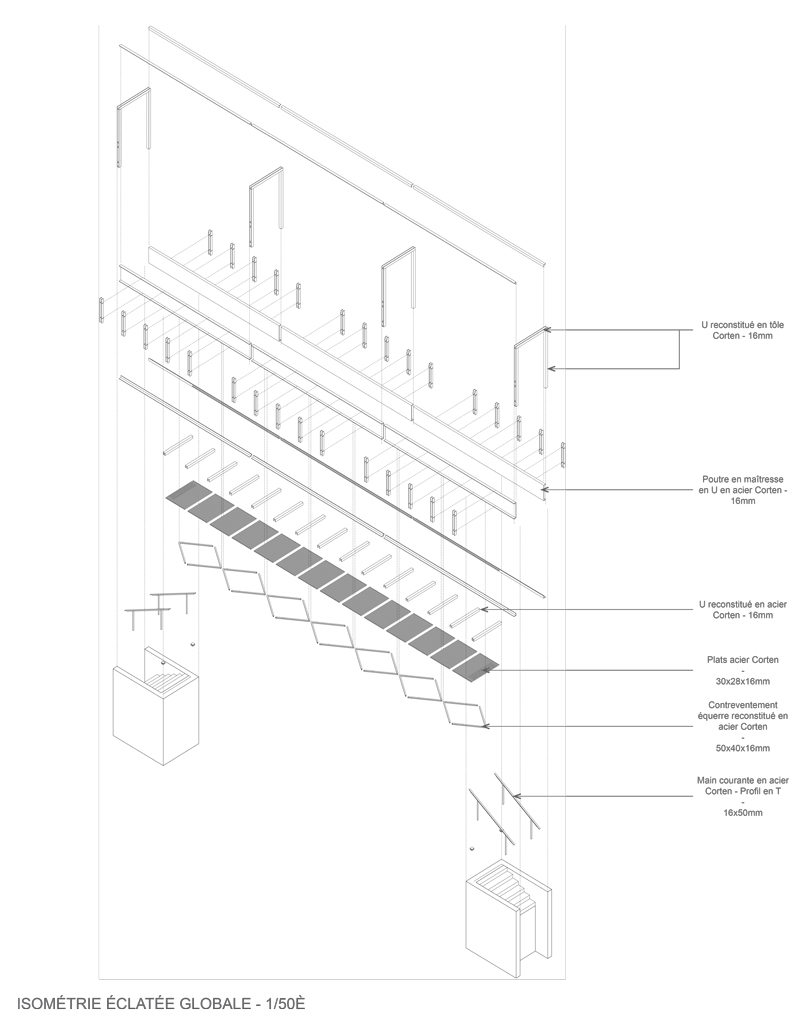 U reconstitué en tôle Corten - 16mm

Poutre en maîtresse en U en acier Corten - 16mm

U reconstitué en acier Corten - 16mm

Plats acier Corten
-
30x28x16mm

Contreventement équerre reconstitué en acier Corten
-
50x40x16mm

Main courante en acier Corten - Profil en T
-
16x50mm

ISOMÉTRIE ÉCLATÉE GLOBALE - 1/50È